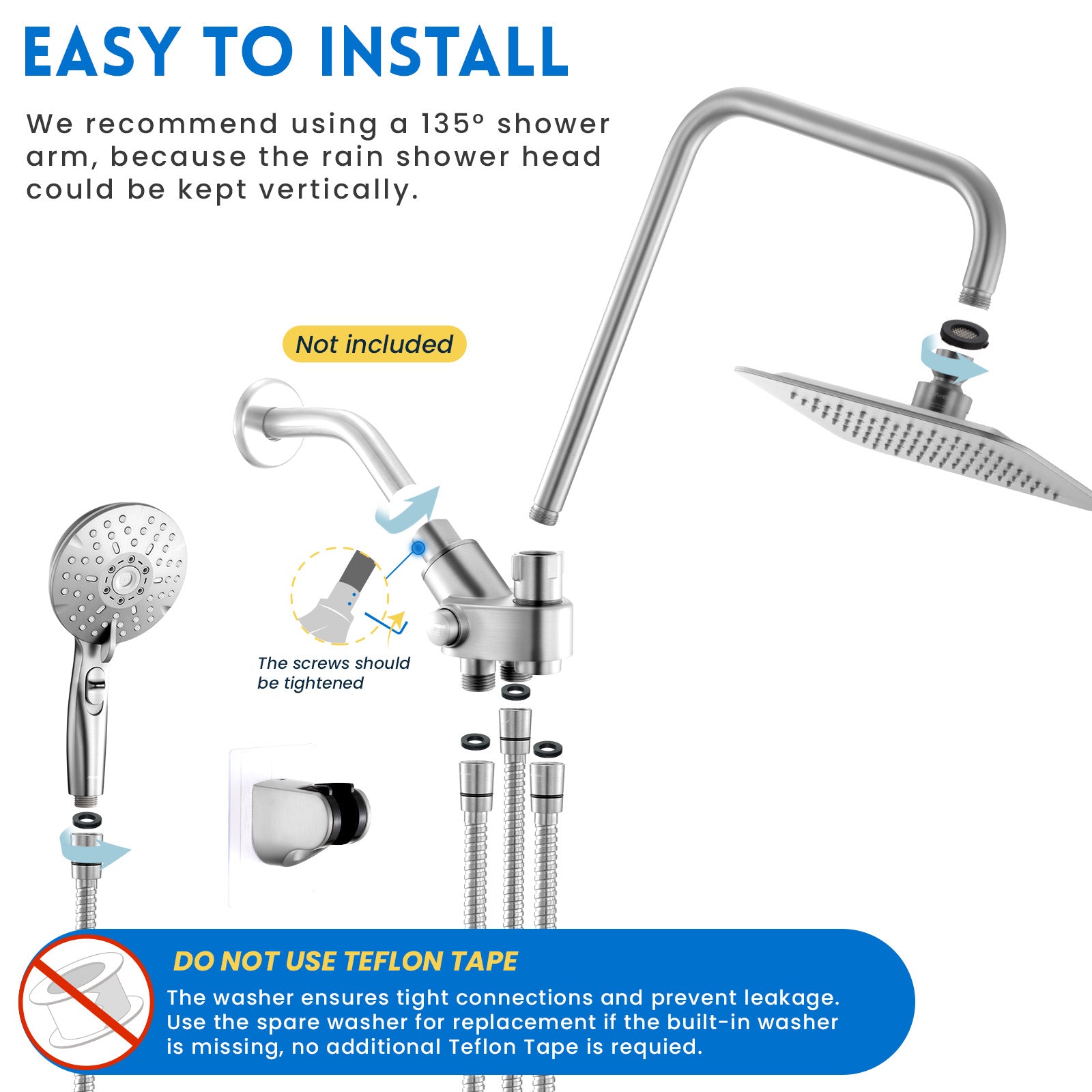 EASY TO INSTALL

We recommend using a 135° shower arm, because the rain shower head could be kept vertically.

Not included

The screws should be tightened

DO NOT USE TEFLON TAPE

The washer ensures tight connections and prevent leakage. Use the spare washer for replacement if the built-in washer is missing, no additional Teflon Tape is requied.