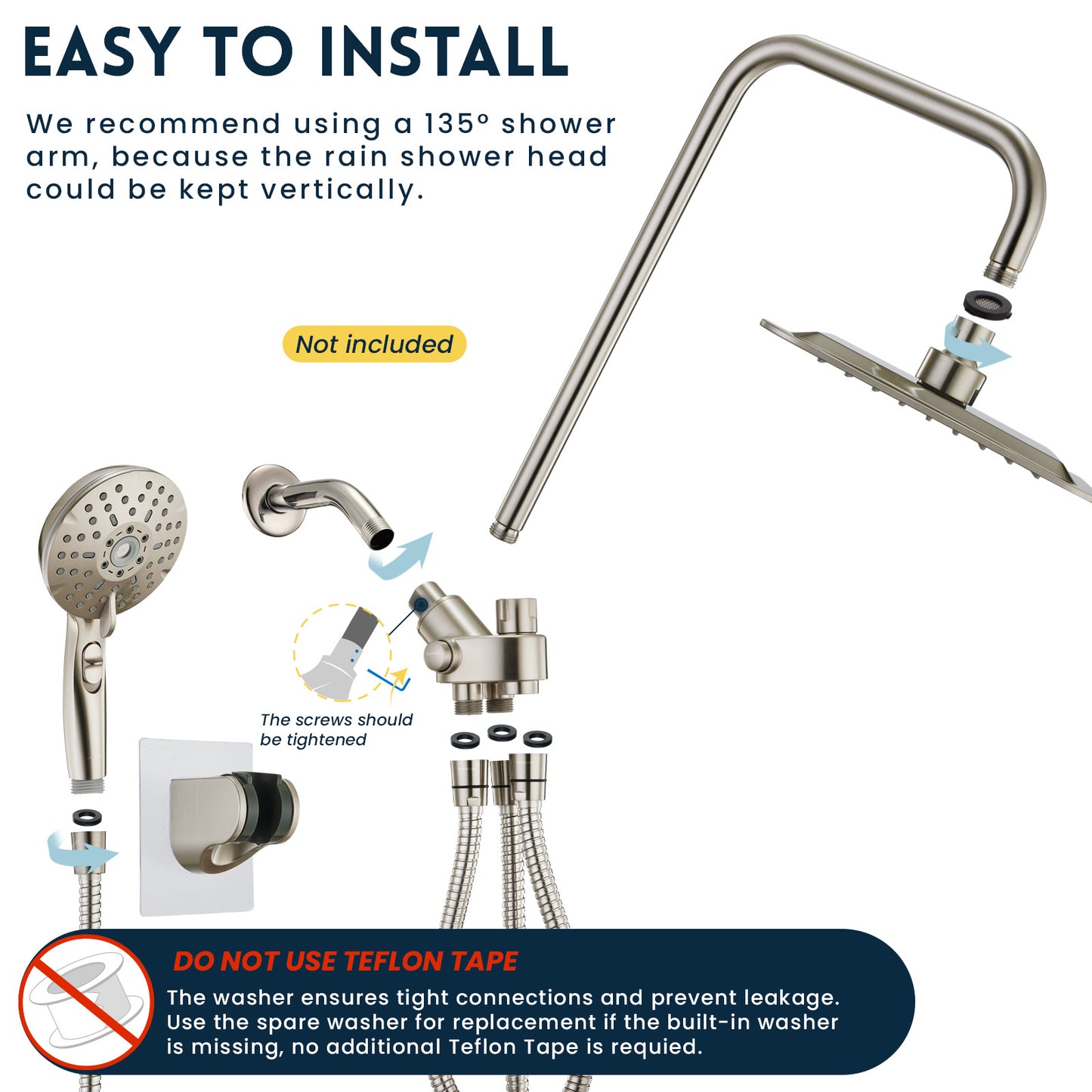 EASY TO INSTALL

We recommend using a 135° shower arm, because the rain shower head could be kept vertically.

Not included

The screws should be tightened

DO NOT USE TEFLON TAPE

The washer ensures tight connections and prevent leakage. Use the spare washer for replacement if the built-in washer is missing, no additional Teflon Tape is requied.