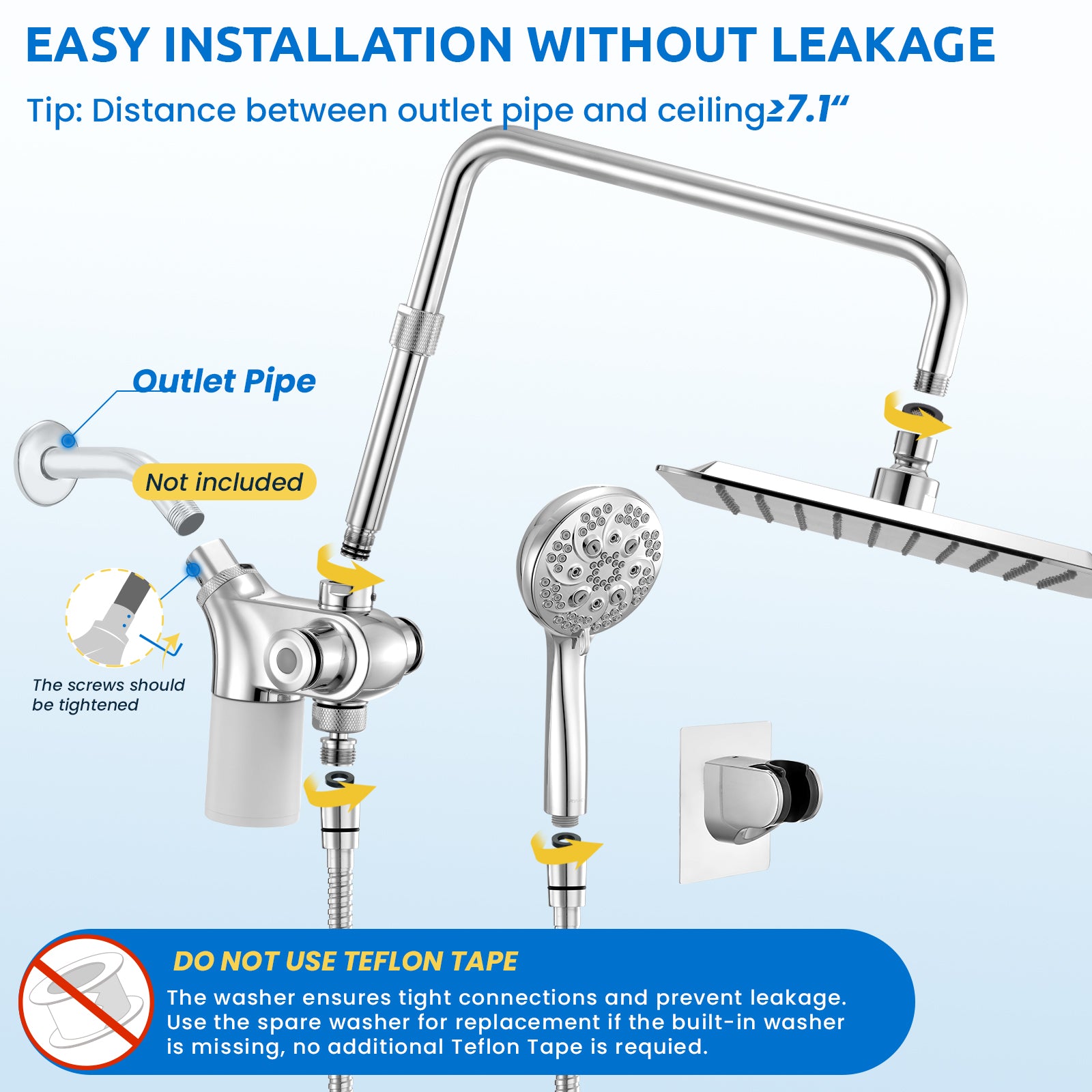 EASY INSTALLATION WITHOUT LEAKAGE

Tip: Distance between outlet pipe and ceiling≥7.1"

Outlet Pipe

Not included

The screws should be tightened

DO NOT USE TEFLON TAPE

The washer ensures tight connections and prevent leakage. Use the spare washer for replacement if the built-in washer is missing, no additional Teflon Tape is requied.