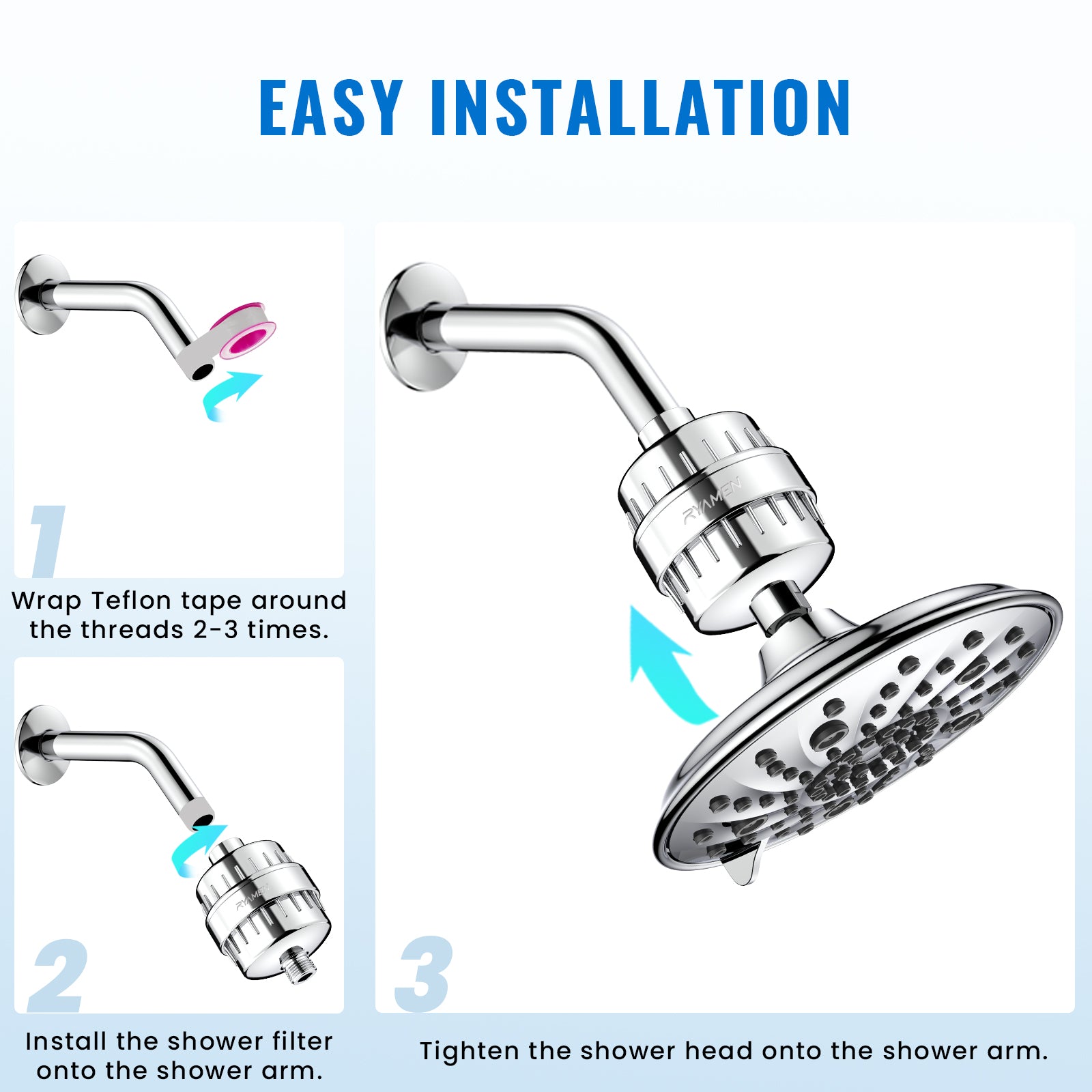 EASY INSTALLATION

1

Wrap Teflon tape around the threads 2-3 times.

RYAMEN

2

Install the shower filter onto the shower arm.

RYAMEN

3

Tighten the shower head onto the shower arm.