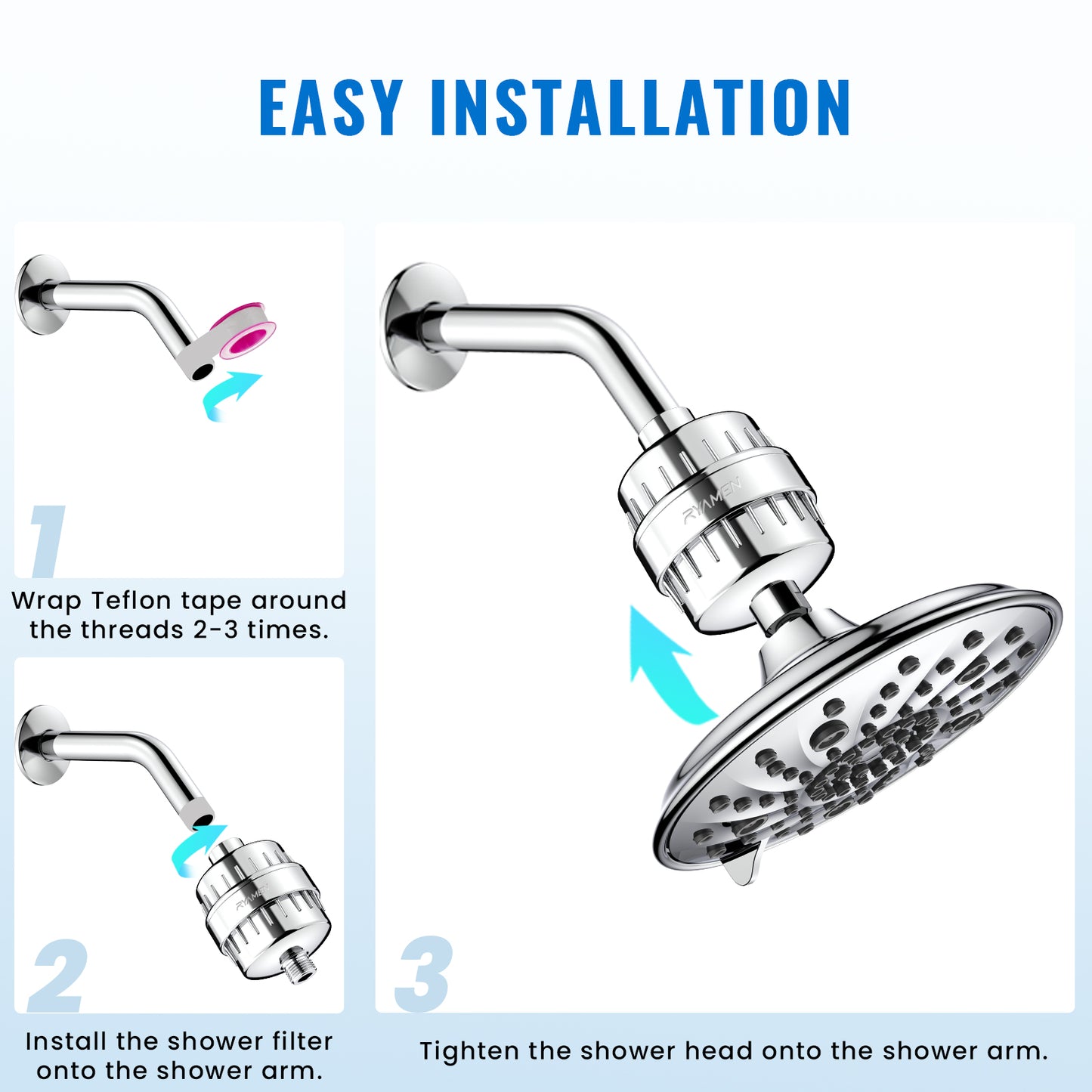 EASY INSTALLATION

1

Wrap Teflon tape around the threads 2-3 times.

RYAMEN

2

Install the shower filter onto the shower arm.

RYAMEN

3

Tighten the shower head onto the shower arm.