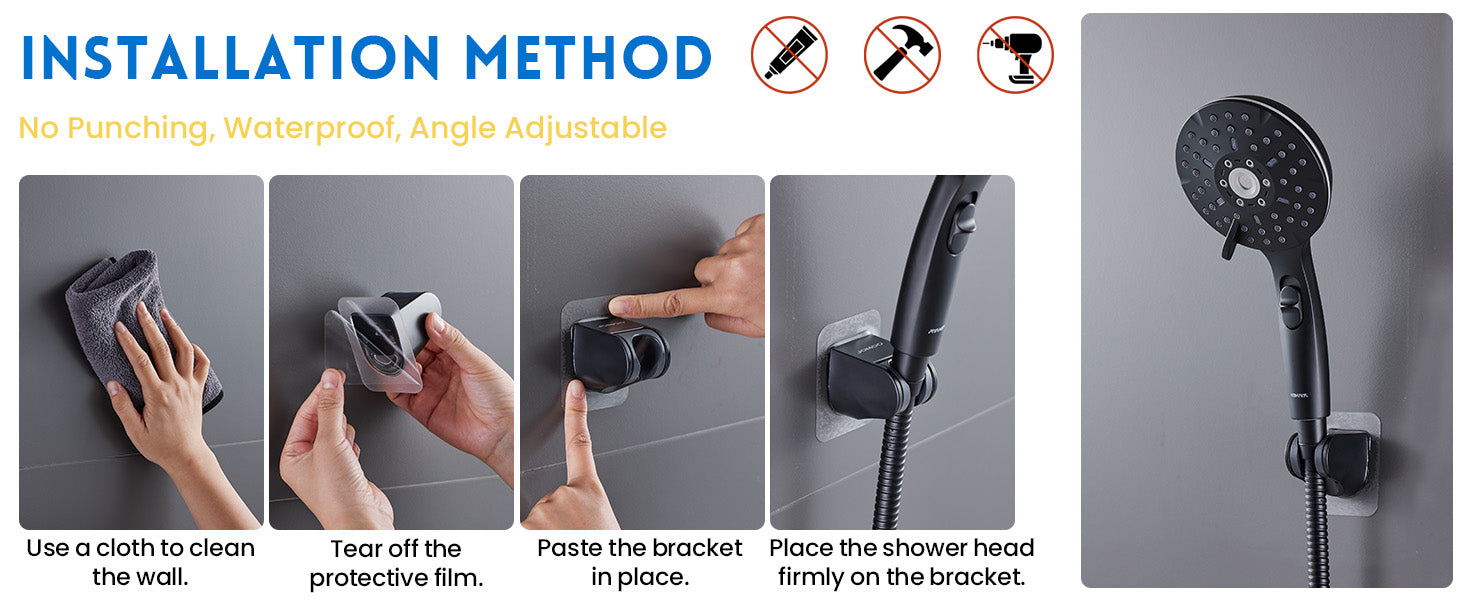 INSTALLATION METHOD

No Punching, Waterproof, Angle Adjustable

Use a cloth to clean the wall.

Tear off the protective film.

Paste the bracket in place.

Place the shower head firmly on the bracket.