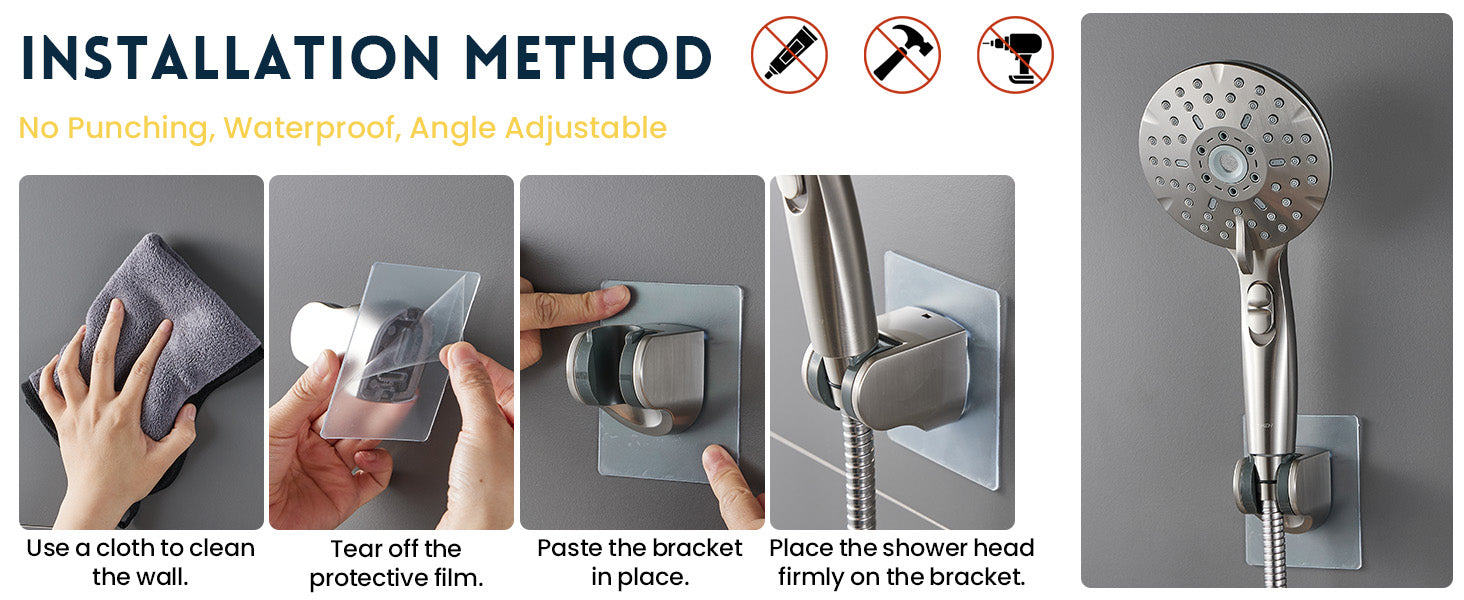 INSTALLATION METHOD

No Punching, Waterproof, Angle Adjustable

Use a cloth to clean the wall.

Tear off the protective film.

Paste the bracket in place.

Place the shower head firmly on the bracket.