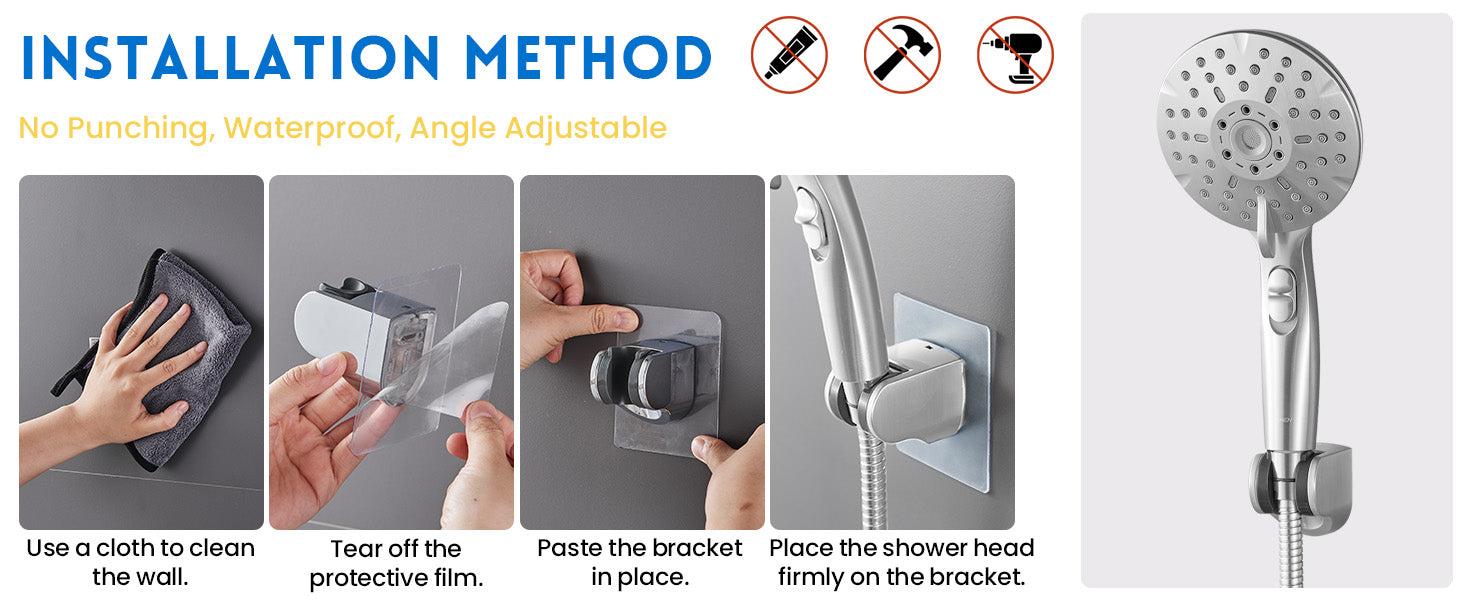 INSTALLATION METHOD

No Punching, Waterproof, Angle Adjustable

Use a cloth to clean the wall.

Tear off the protective film.

Paste the bracket in place.

Place the shower head firmly on the bracket.