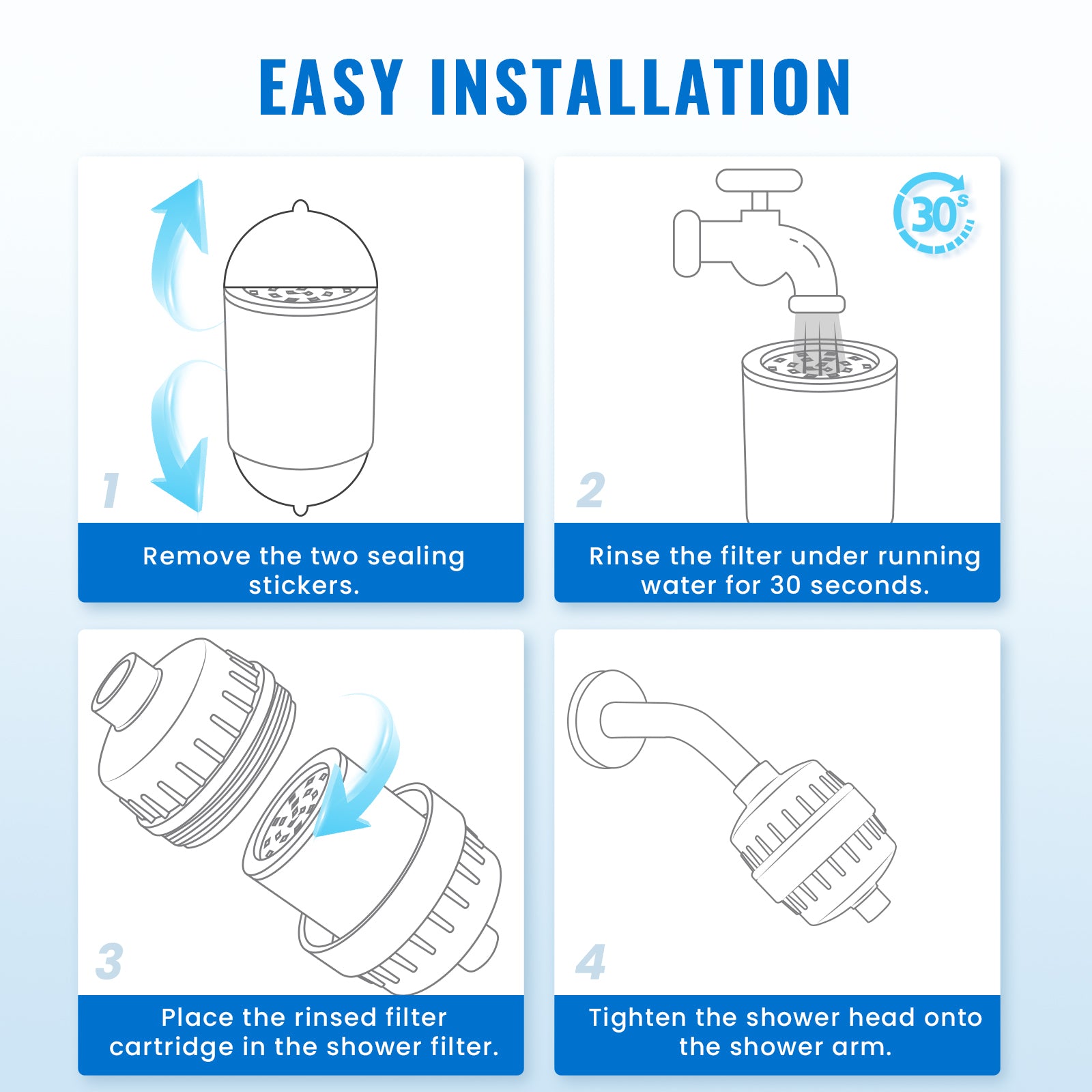 EASY INSTALLATION

1

Remove the two sealing stickers.

30s

2

Rinse the filter under running water for 30 seconds.

3

Place the rinsed filter cartridge in the shower filter.

4

Tighten the shower head onto the shower arm.