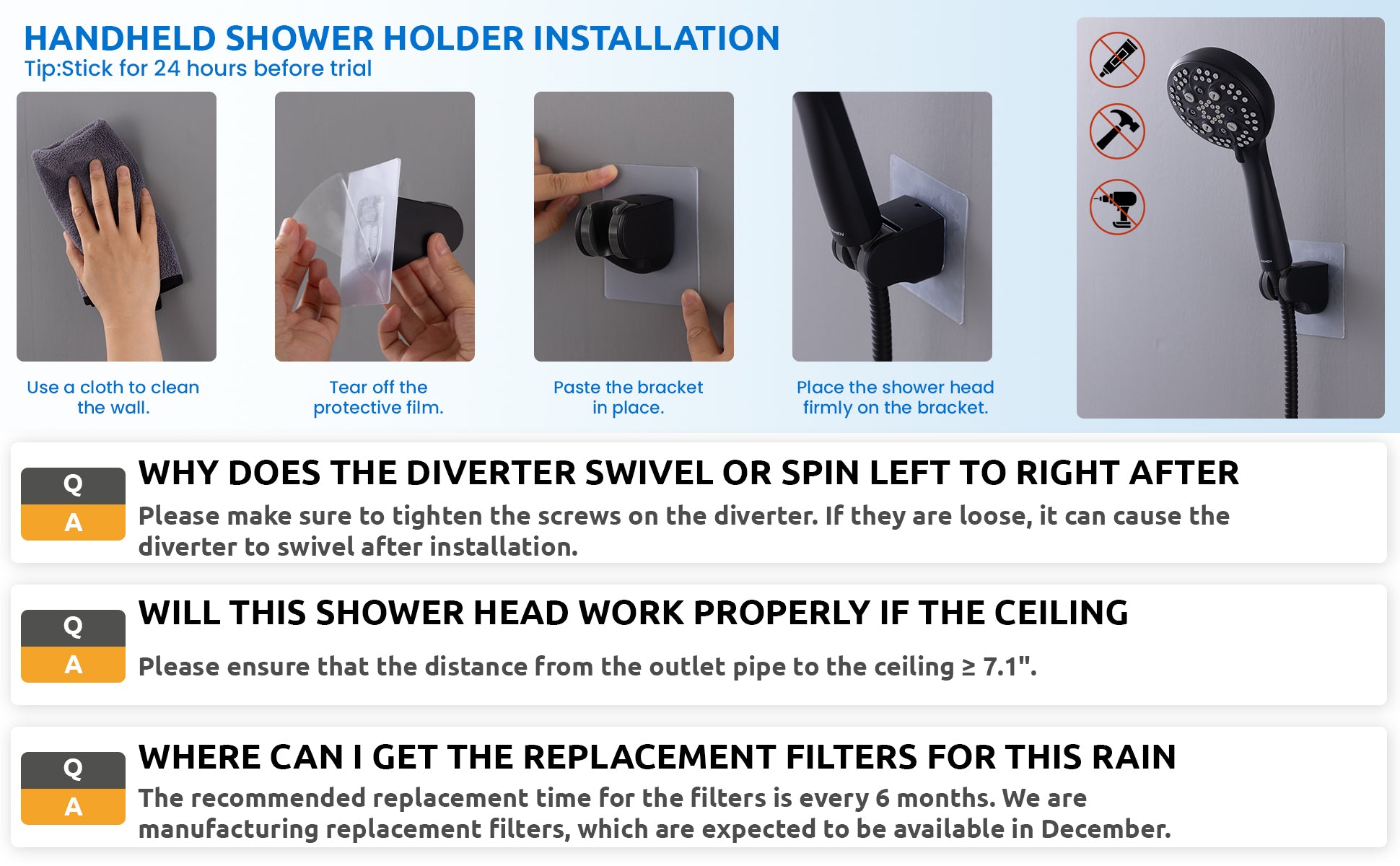 HANDHELD SHOWER HOLDER INSTALLATION
Tip:Stick for 24 hours before trial

Use a cloth to clean the wall.

Tear off the protective film.

Paste the bracket in place.

Place the shower head firmly on the bracket.

Q
A
WHY DOES THE DIVERTER SWIVEL OR SPIN LEFT TO RIGHT AFTER
Please make sure to tighten the screws on the diverter. If they are loose, it can cause the diverter to swivel after installation.

Q
A
WILL THIS SHOWER HEAD WORK PROPERLY IF THE CEILING
Please ensure that the distance from the outlet pipe to the ceiling ≥ 7.1".

Q
A
WHERE CAN I GET THE REPLACEMENT FILTERS FOR THIS RAIN
The recommended replacement time for the filters is every 6 months. We are manufacturing replacement filters, which are expected to be available in December.