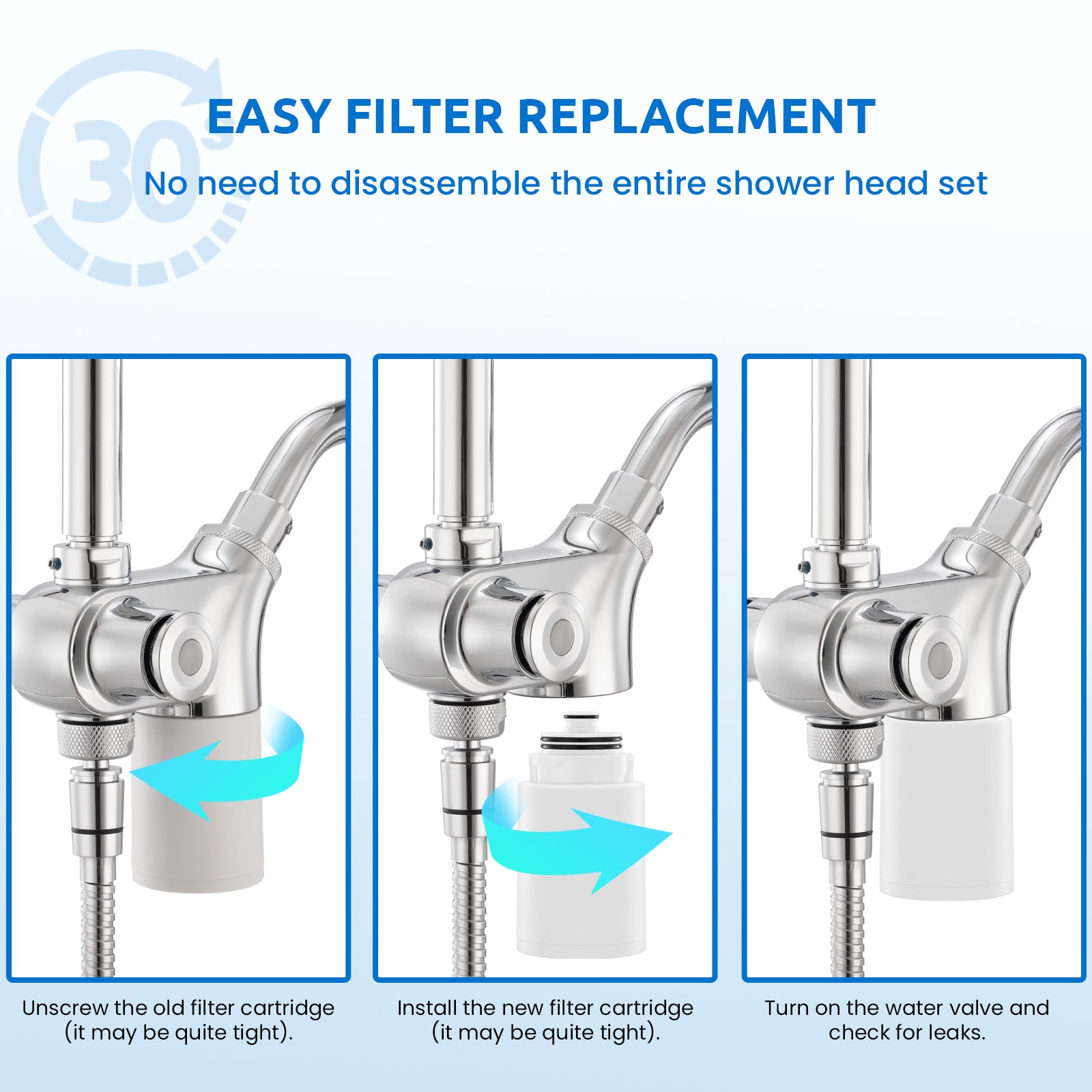 30s

EASY FILTER REPLACEMENT

No need to disassemble the entire shower head set

Unscrew the old filter cartridge (it may be quite tight).

Install the new filter cartridge (it may be quite tight).

Turn on the water valve and check for leaks.